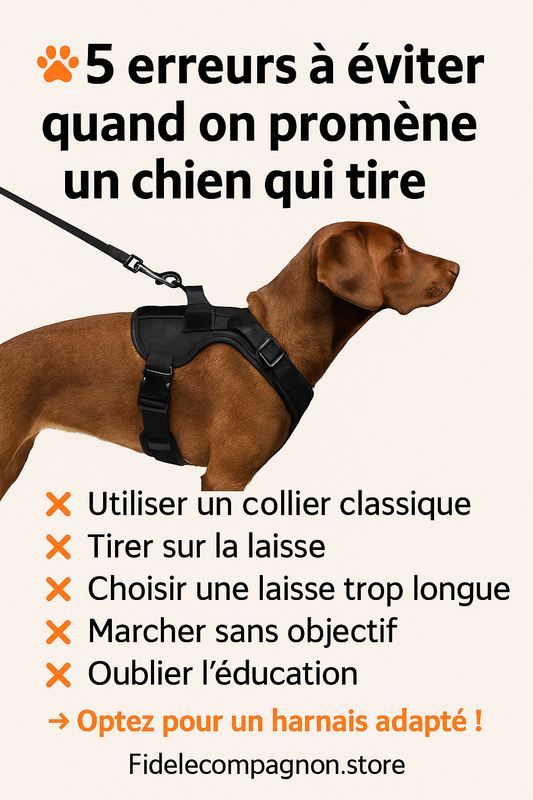 5 erreurs à éviter quand on promène un chien qui tire

✕ Utiliser un collier classique
✕ Tirer sur la laisse
✕ Choisir une laisse trop longue
✕ Marcher sans objectif
✕ Oublier l'éducation

→ Optez pour un harnais adapté !

Fidelecompagnon.store